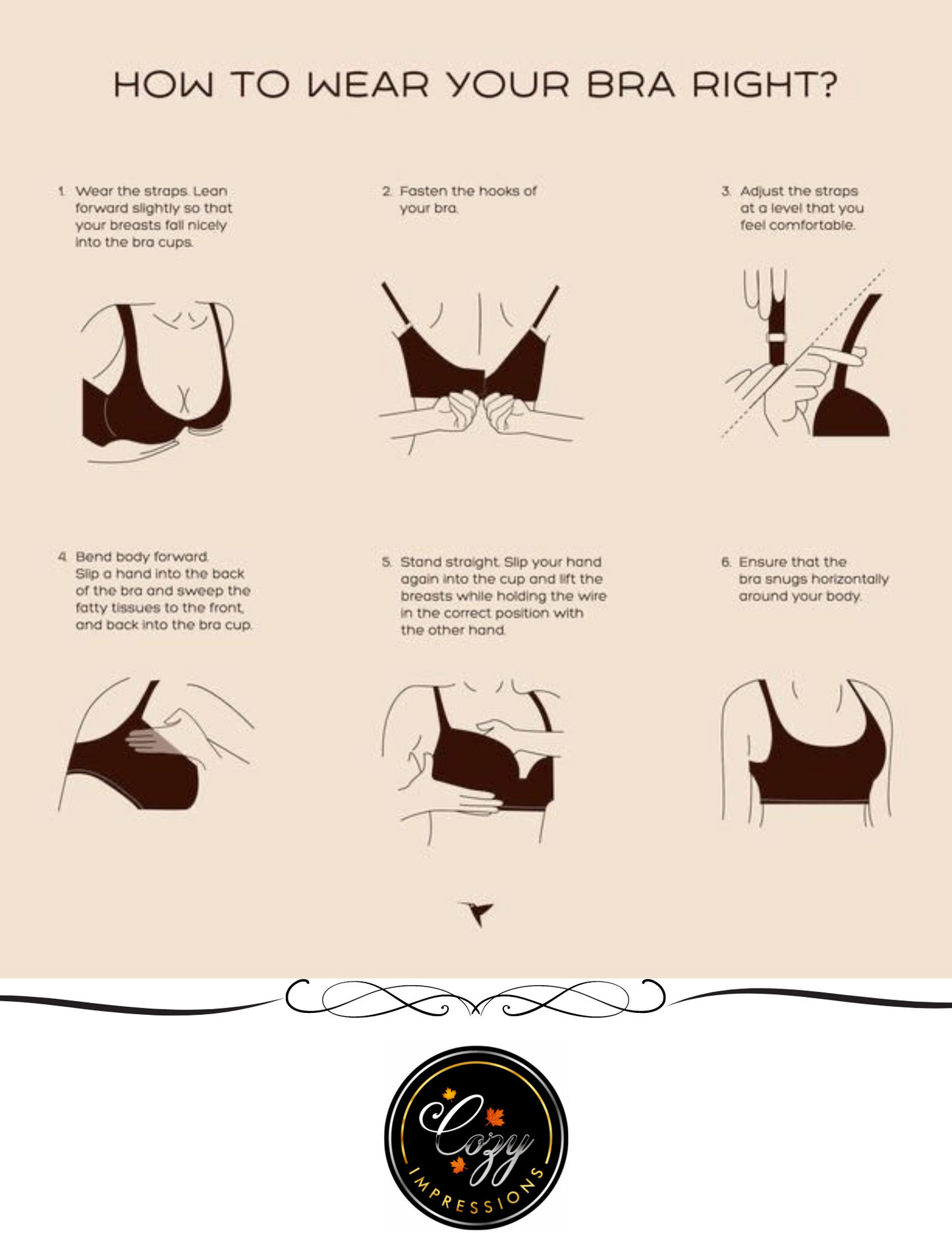 HOW TO WEAR YOUR BRA RIGHT?

1. Wear the straps. Lean forward slightly so that your breasts fall nicely into the bra cups.

2. Fasten the hooks of your bra.

3. Adjust the straps at a level that you feel comfortable.

4. Bend body forward. Slip a hand into the back of the bra and sweep the fatty tissues to the front, and back into the bra cup.

5. Stand straight. Slip your hand again into the cup and lift the breasts while holding the wire in the correct position with the other hand.

6. Ensure that the bra snugs horizontally around your body.

Cozy
IMPRESSIONS